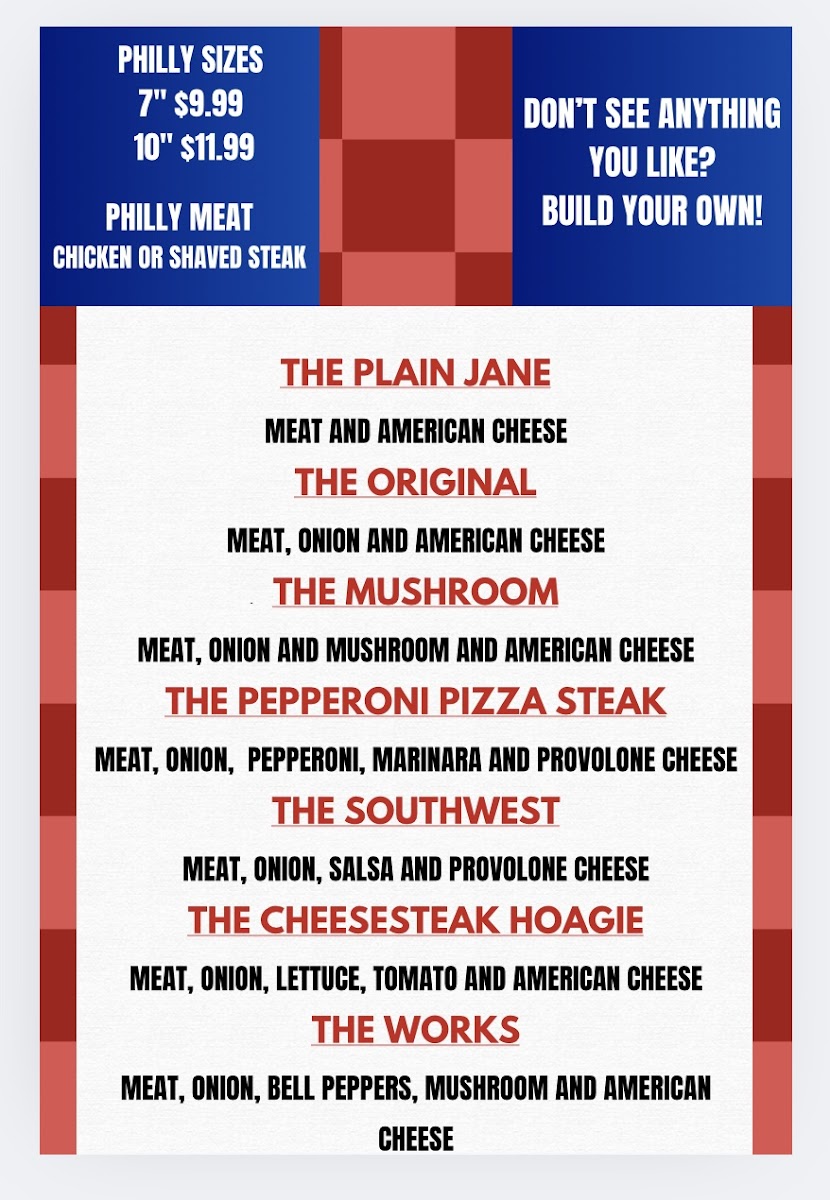 PHILLY SIZES
7" $9.99
10" $11.99

PHILLY MEAT
CHICKEN OR SHAVED STEAK

DON'T SEE ANYTHING YOU LIKE?
BUILD YOUR OWN!

THE PLAIN JANE

MEAT AND AMERICAN CHEESE

THE ORIGINAL

MEAT, ONION AND AMERICAN CHEESE

THE MUSHROOM

MEAT, ONION AND MUSHROOM AND AMERICAN CHEESE

THE PEPPERONI PIZZA STEAK

MEAT, ONION, PEPPERONI, MARINARA AND PROVOLONE CHEESE

THE SOUTHWEST

MEAT, ONION, SALSA AND PROVOLONE CHEESE

THE CHEESESTEAK HOAGIE

MEAT, ONION, LETTUCE, TOMATO AND AMERICAN CHEESE

THE WORKS

MEAT, ONION, BELL PEPPERS, MUSHROOM AND AMERICAN CHEESE